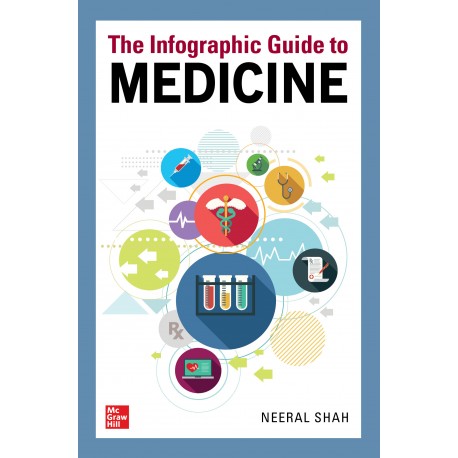 The Infographic Guide to
MEDICINE

Rx

Mc Graw Hill

NEERAL SHAH